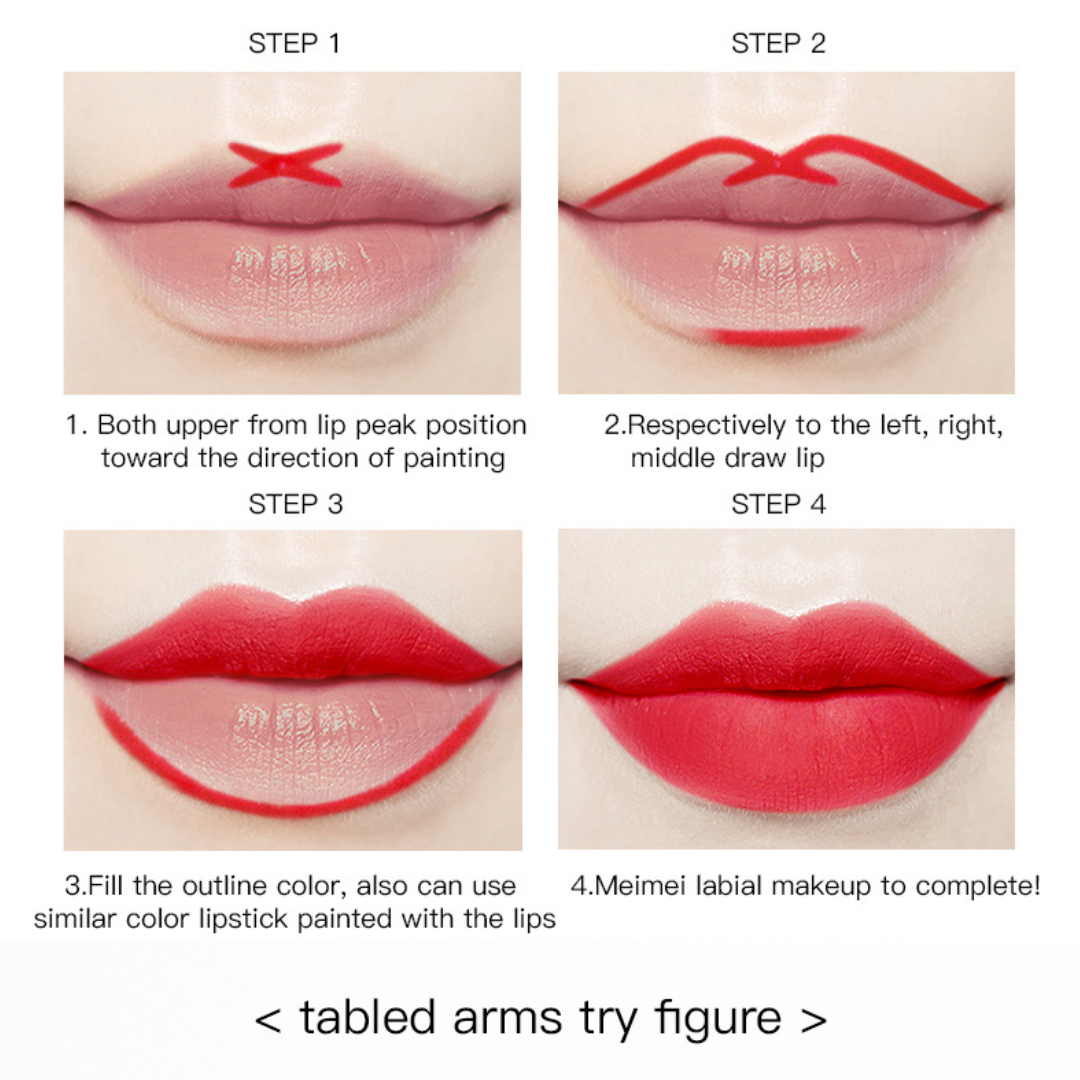 STEP 1

1. Both upper from lip peak position toward the direction of painting

STEP 2

2.Respectively to the left, right, middle draw lip

STEP 3

3.Fill the outline color, also can use similar color lipstick painted with the lips

STEP 4

4.Meimei labial makeup to complete!

< tabled arms try figure >